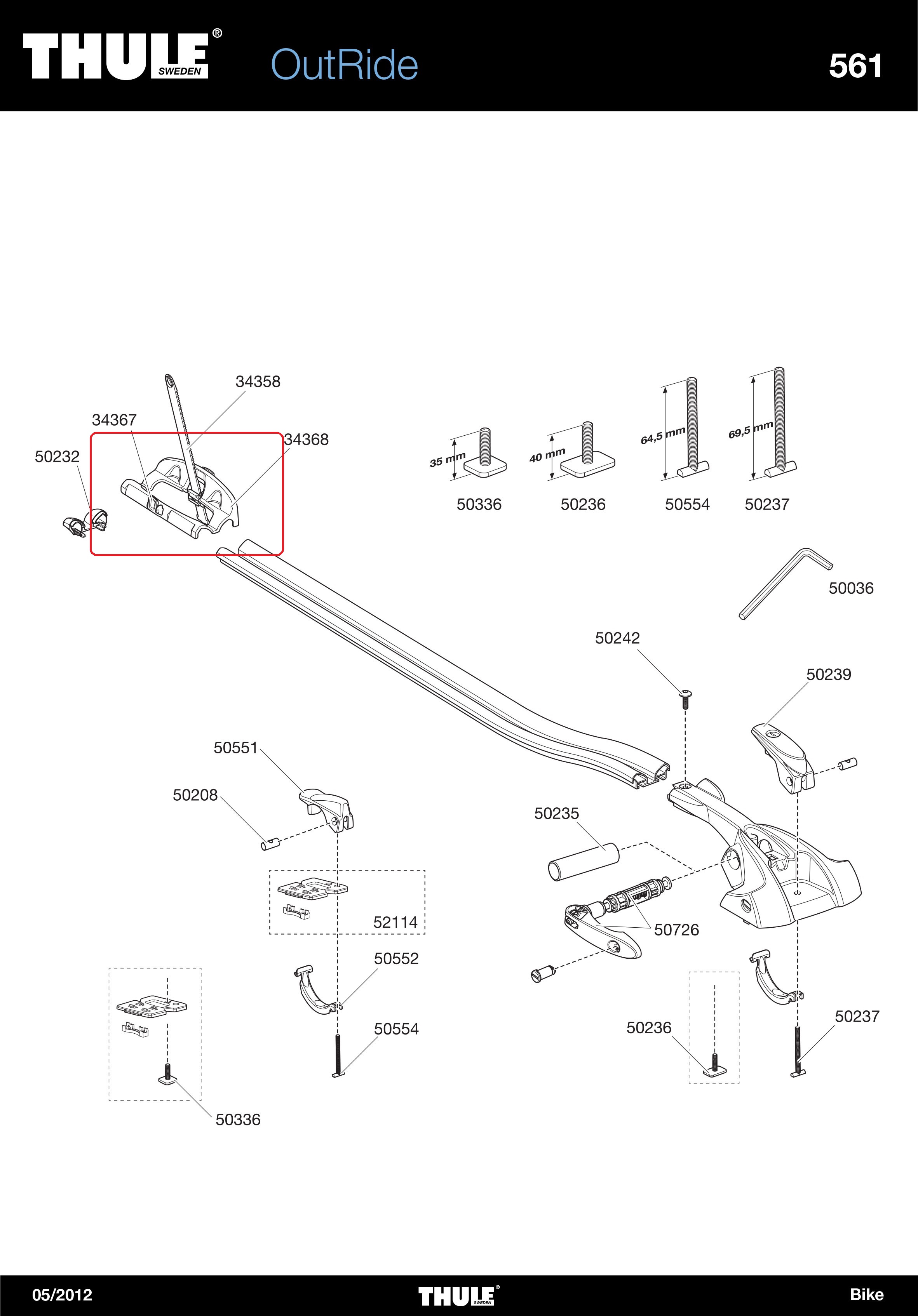 THULE® SWEDEN OutRide 561

34358
34367
34368
50232

35 mm
40 mm
64,5 mm
69,5 mm

50336 50236 50554 50237

50036

50242

50239

50551

50208

50235

52114

50726

50552

50554

50236

50237

50336

05/2012 THULE® SWEDEN Bike