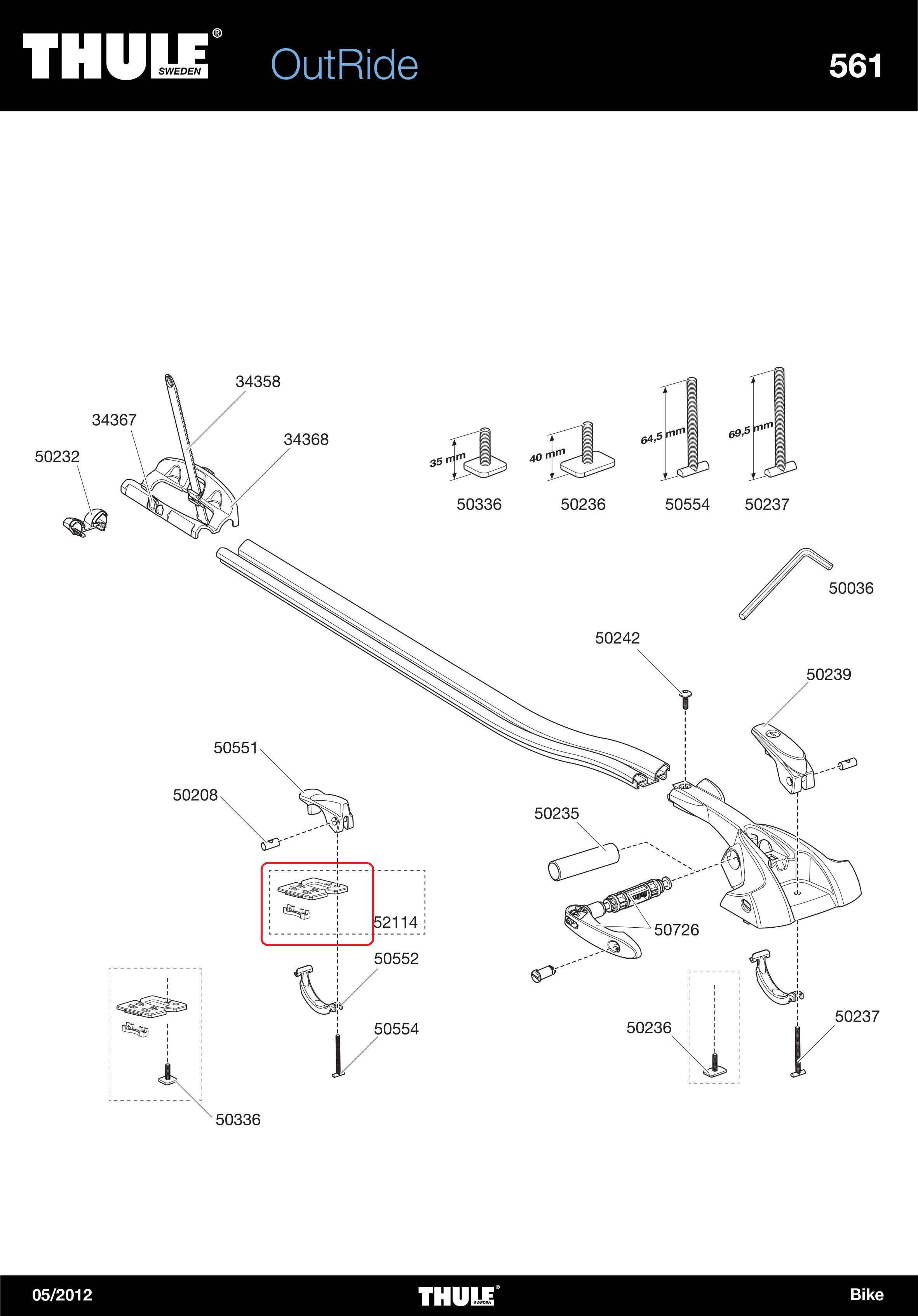 THULE® SWEDEN OutRide 561

34358
34367
34368
50232

35 mm
40 mm
64,5 mm
69,5 mm
50336 50236 50554 50237

50036

50242
50239

50551
50208

50235

52114
50726
50552

50554
50236
50237

50336

05/2012 THULE® SWEDEN Bike