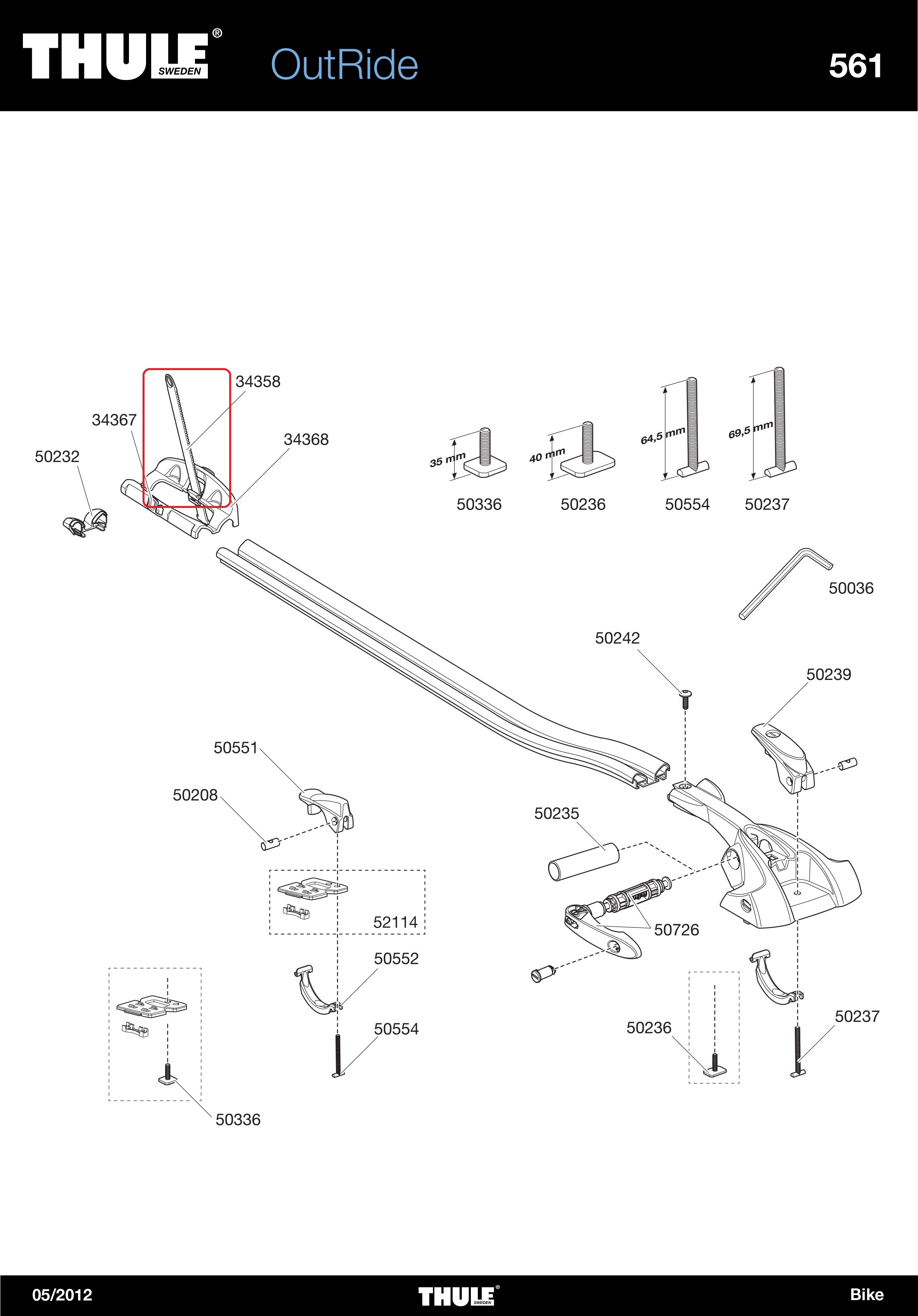 THULE® SWEDEN OutRide 561

34358
34367
34368
50232

35 mm
40 mm
64,5 mm
69,5 mm
50336 50236 50554 50237

50036
50242
50239
50551
50208
50235
52114
50726
50552
50554
50236
50237
50336

05/2012 THULE® SWEDEN Bike