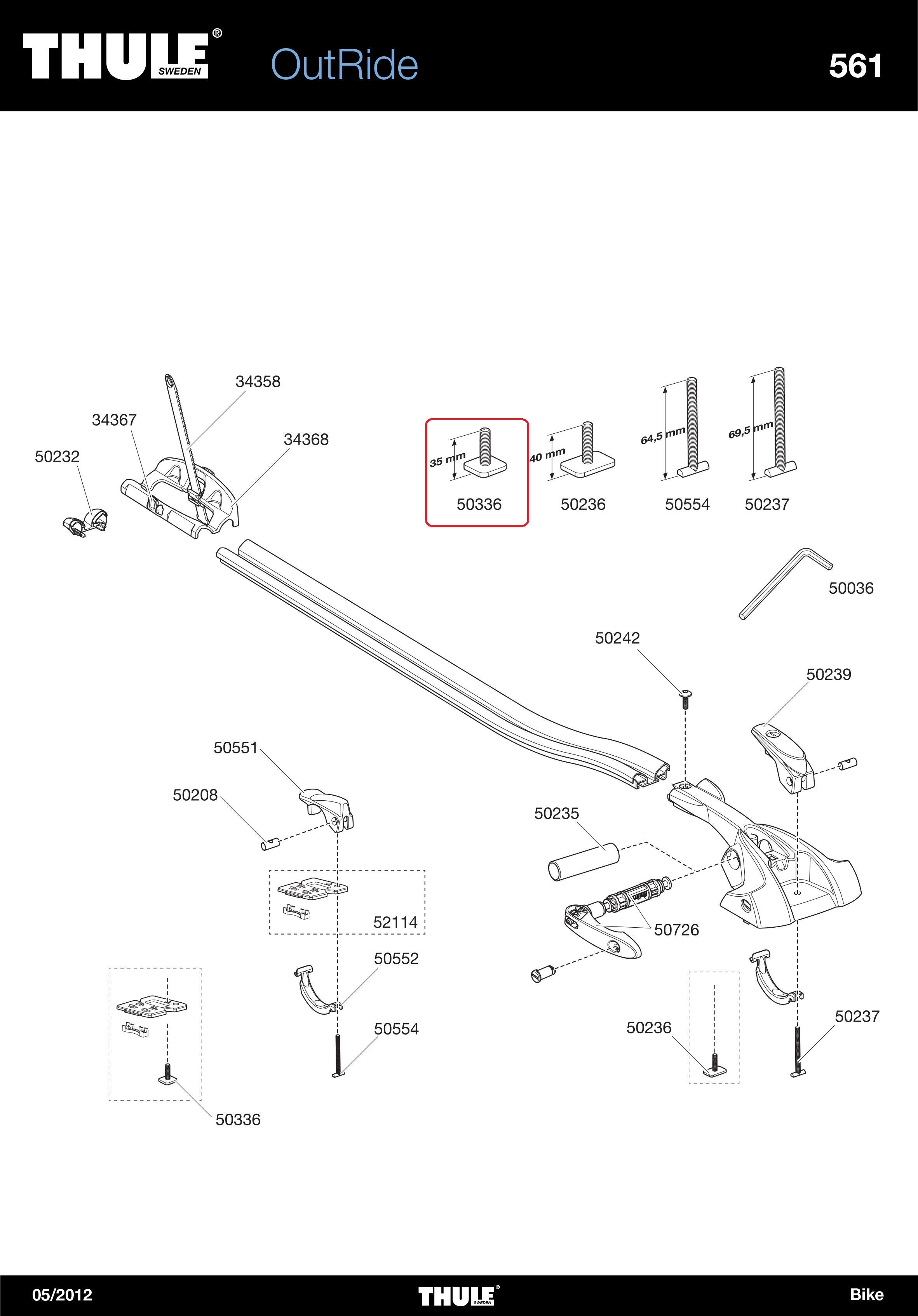 THULE® SWEDEN OutRide 561

34358
34367
34368
50232
35 mm
50336
40 mm
50236
64,5 mm
50554
69,5 mm
50237
50036
50242
50239
50551
50208
50235
52114
50726
50552
50554
50236
50237
50336

05/2012 THULE® SWEDEN Bike