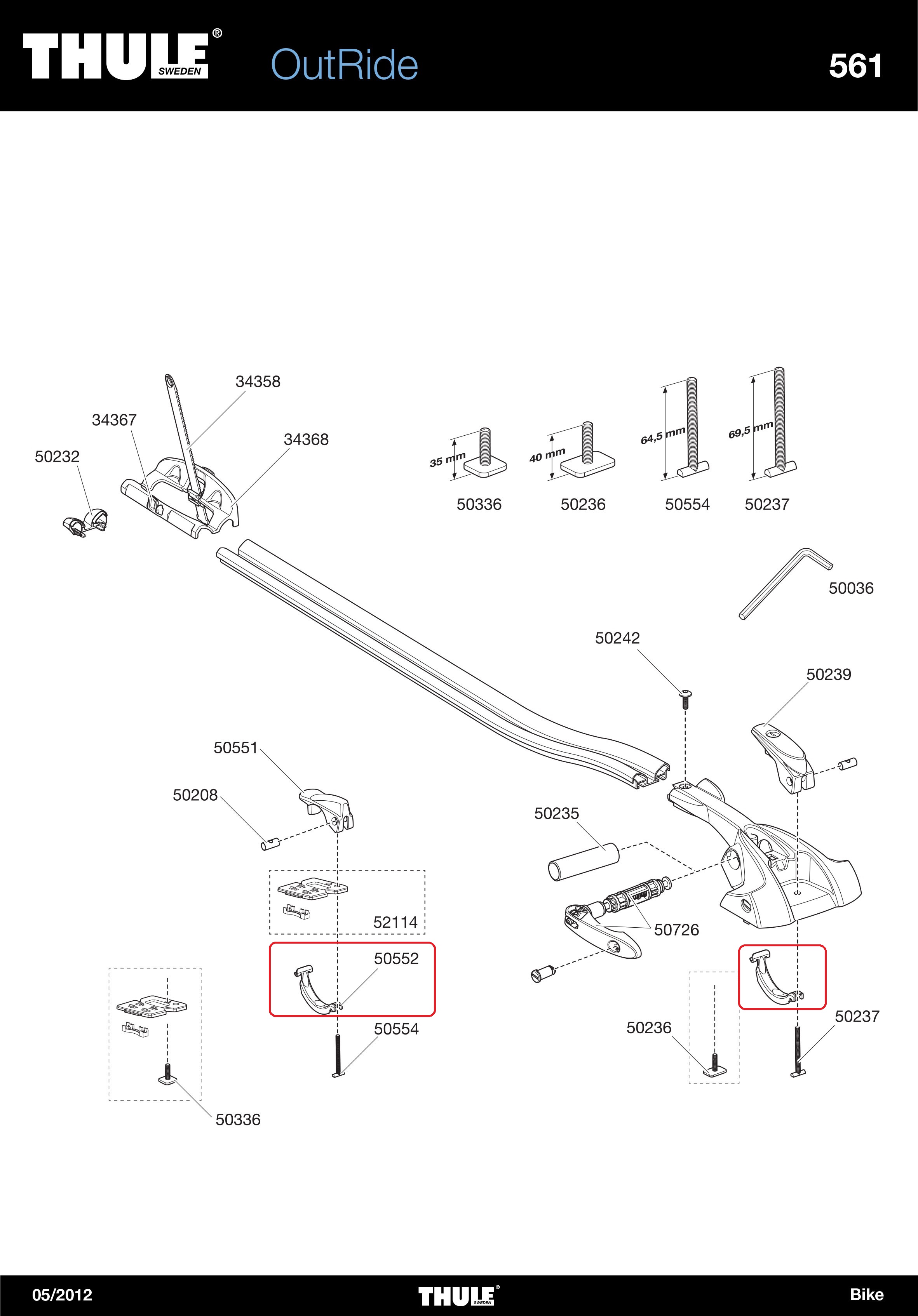 THULE® SWEDEN OutRide 561

34358
34367
34368
50232

35 mm
40 mm
64,5 mm
69,5 mm

50336 50236 50554 50237

50036

50242

50239

50551

50208

50235

52114

50726

50552

50554

50236

50237

50336

05/2012 THULE® SWEDEN Bike