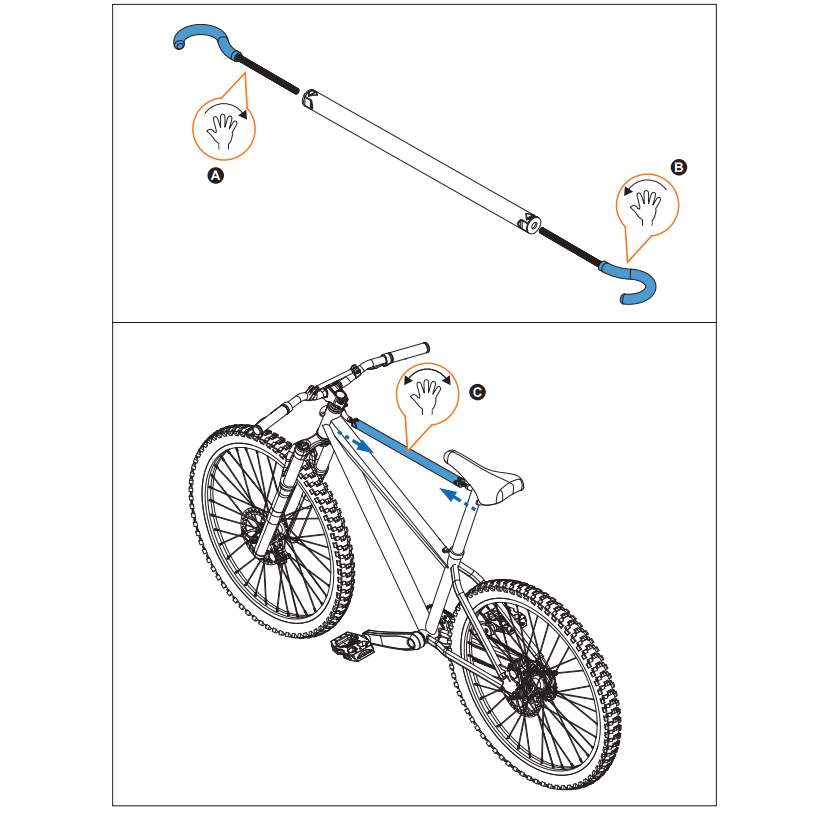 A

B

C