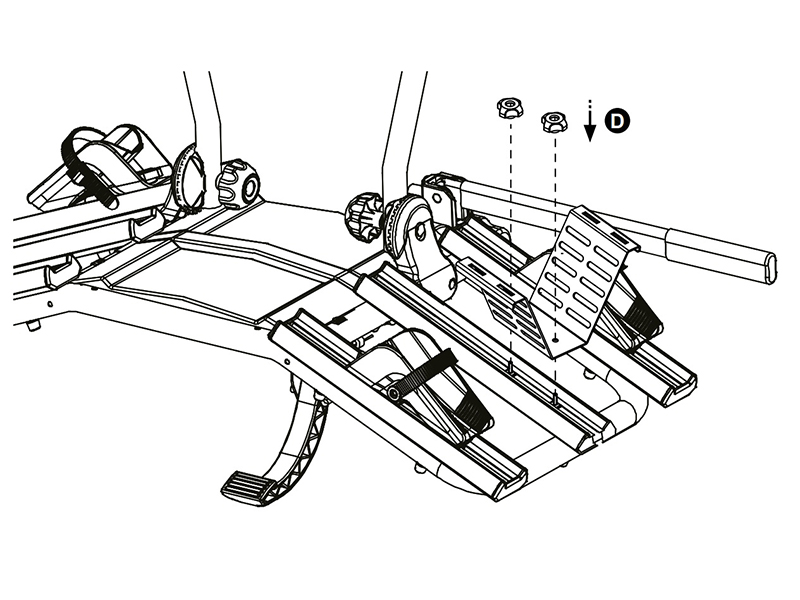 D