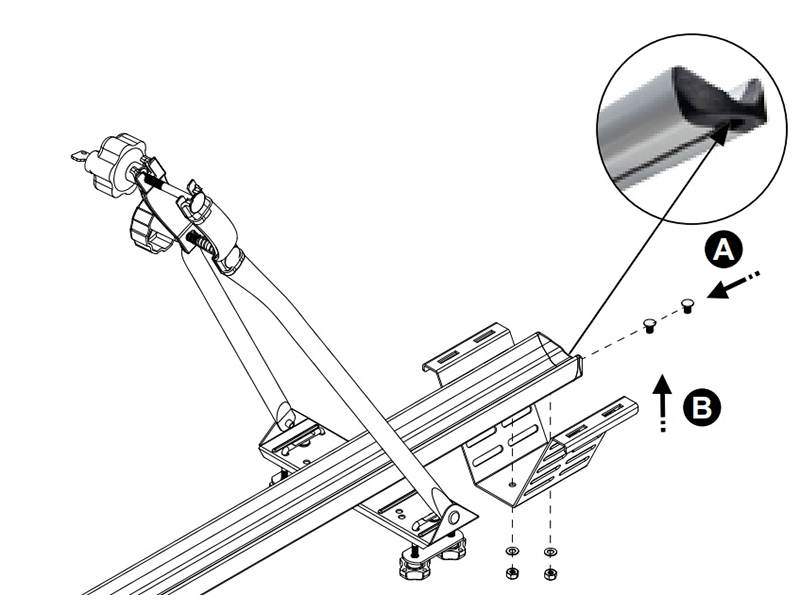 A
B