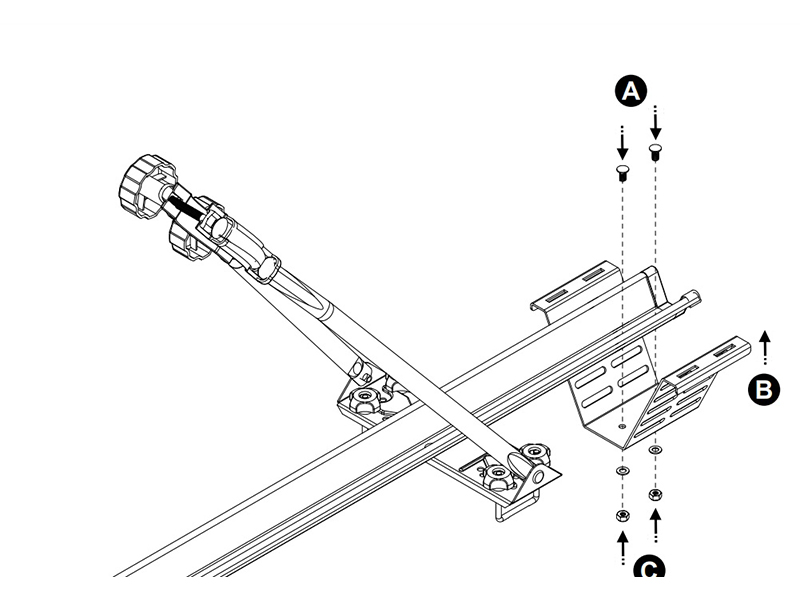 A
B
C