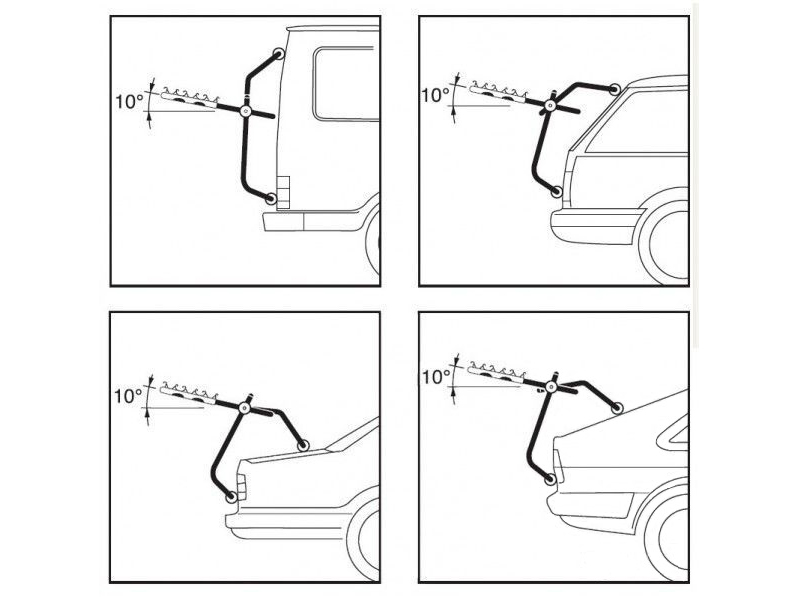 10°

10°

10°

10°