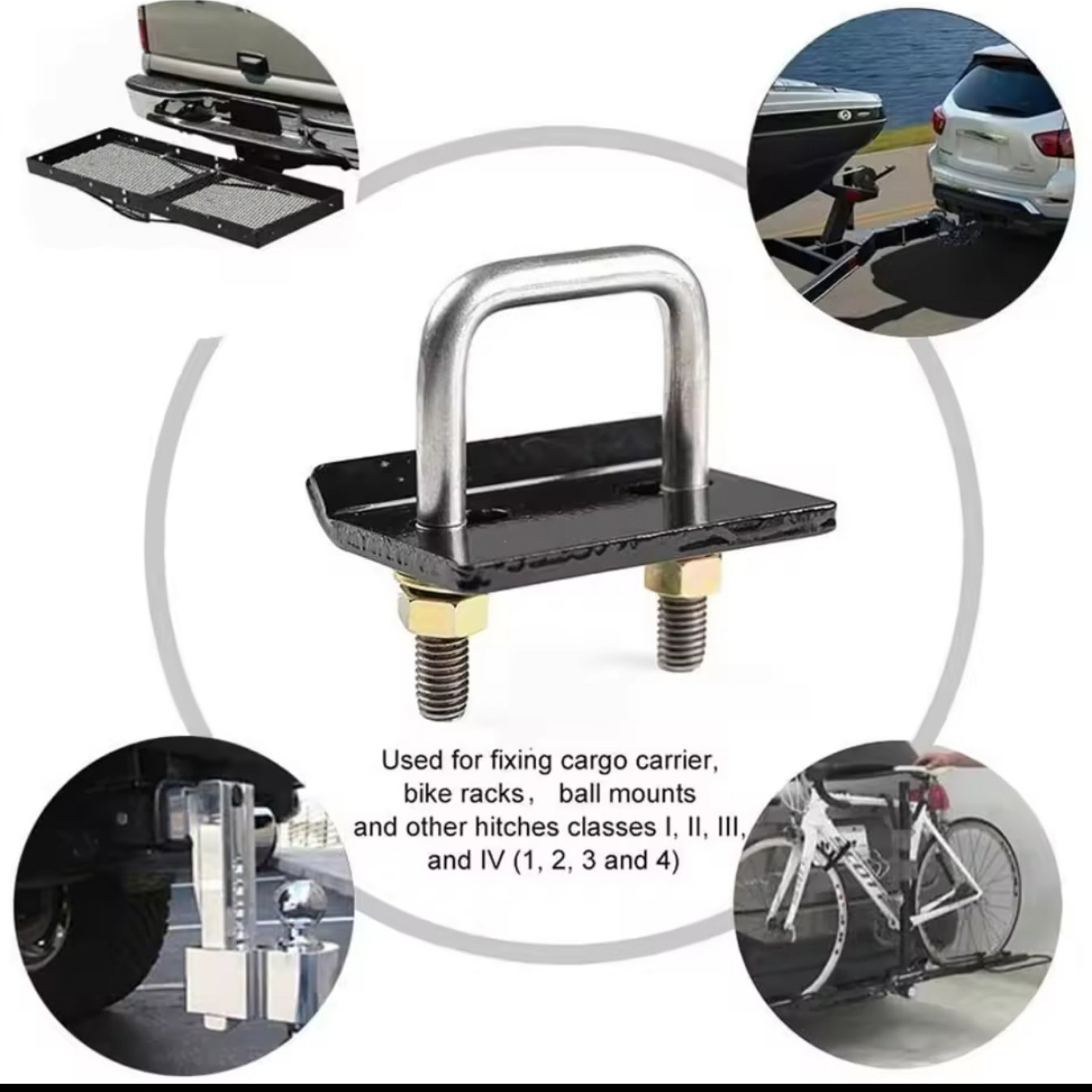 Used for fixing cargo carrier, bike racks， ball mounts and other hitches classes I, II, III, and IV (1, 2, 3 and 4)