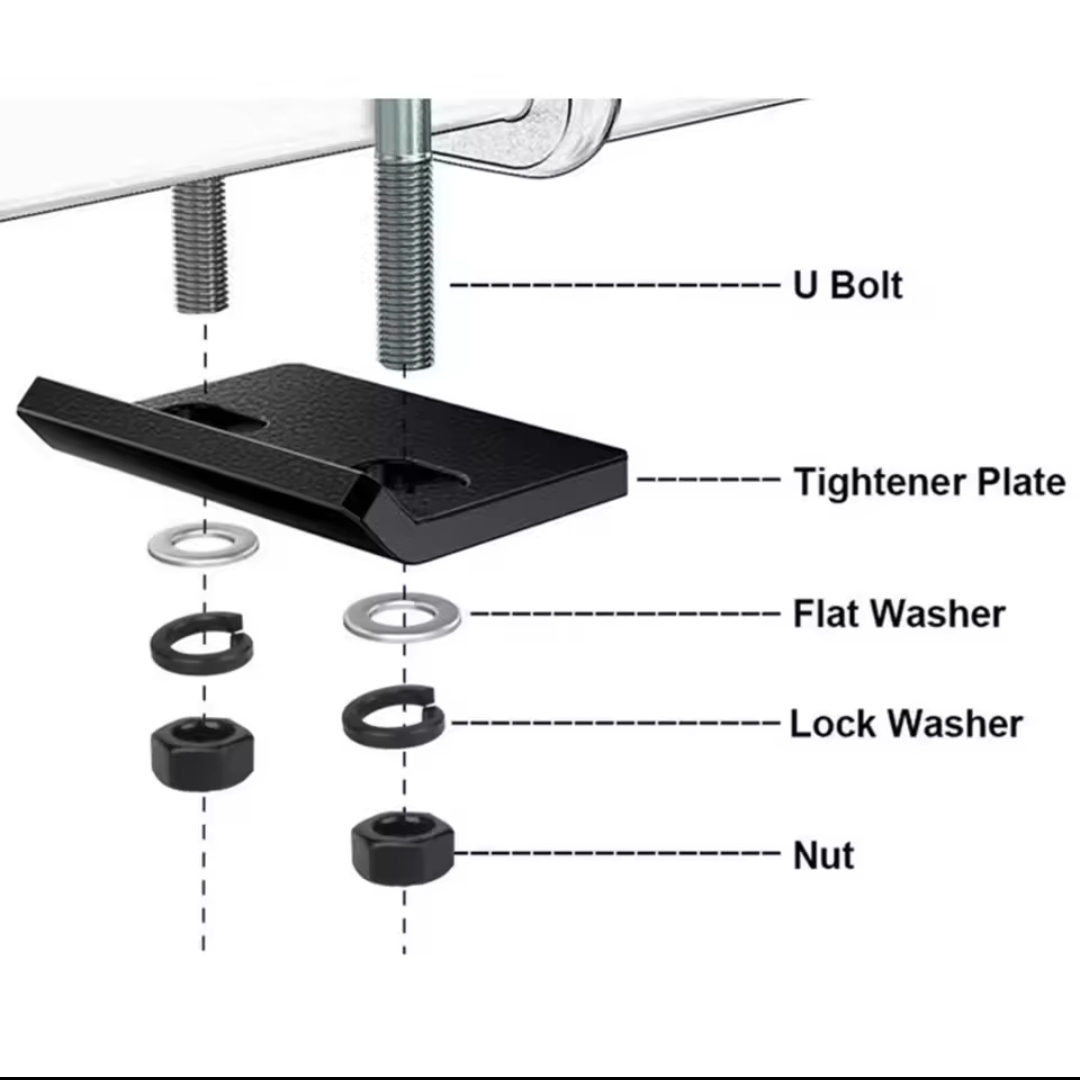 U Bolt

Tightener Plate

Flat Washer

Lock Washer

Nut