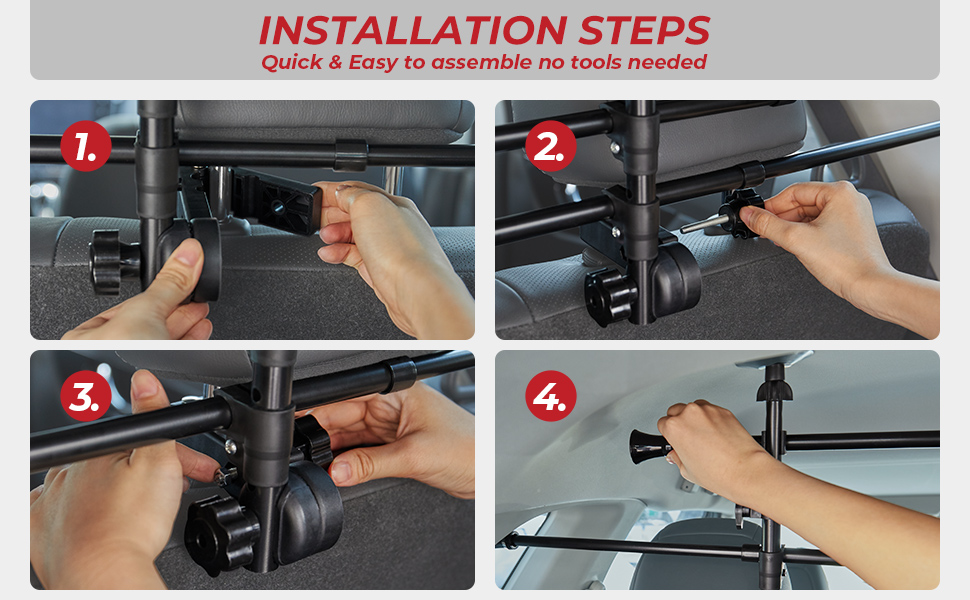 INSTALLATION STEPS
Quick & Easy to assemble no tools needed

1.

2.

3.

4.