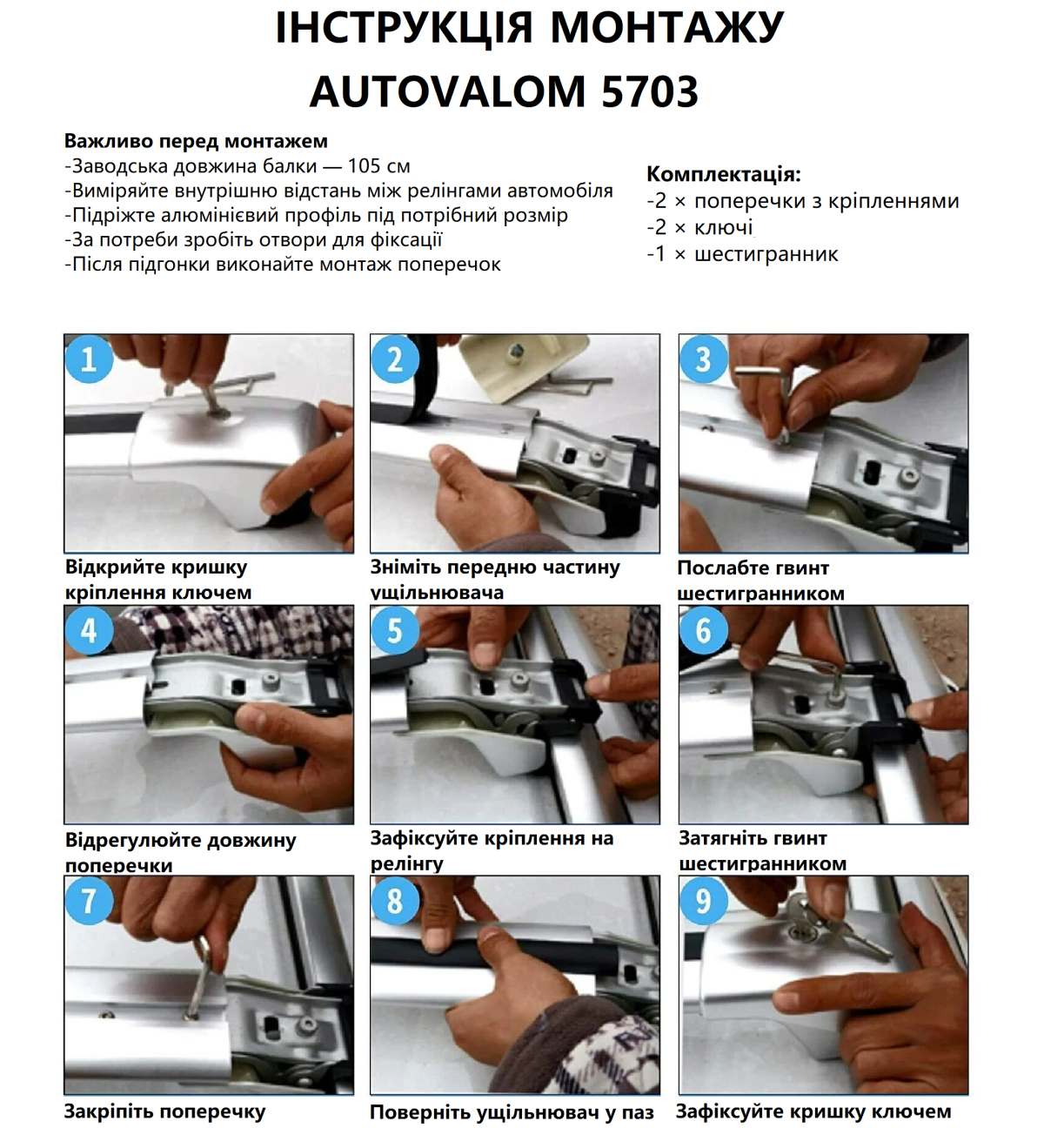 ІНСТРУКЦІЯ МОНТАЖУ
AUTOVALOM 5703

Важливо перед монтажем
-Заводська довжина балки — 105 см
-Виміряйте внутрішню відстань між релінгами автомобіля
-Підріжте алюмінієвий профіль під потрібний розмір
-За потреби зробіть отвори для фіксації
-Після підгонки виконайте монтаж поперечок

Комплектація:
-2 × поперечки з кріпленнями
-2 × ключі
-1 × шестигранник

1
Відкрийте кришку кріплення ключем

2
Зніміть передню частину ущільнювача

3
Послабте гвинт шестигранником

4
Відрегулюйте довжину поперечки

5
Зафіксуйте кріплення на релінгу

6
Затягніть гвинт шестигранником

7
Закріпіть поперечку

8
Поверніть ущільнювач у паз

9
Зафіксуйте кришку ключем