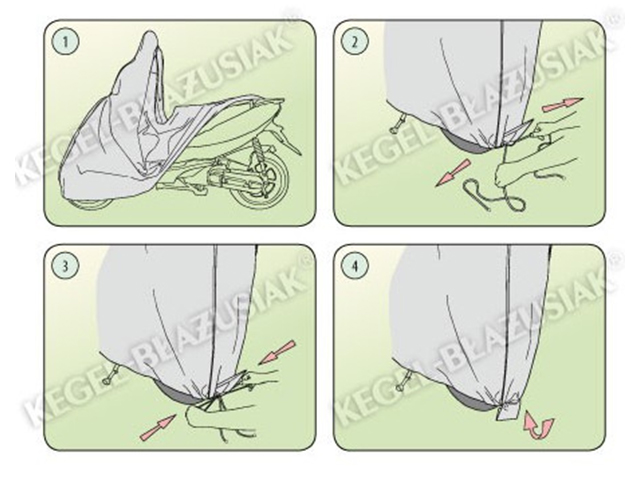 1
KEGEL-BŁAŻUSIAK®

2
KEGEL-BŁAŻUSIAK®

3
KEGEL-BŁAŻUSIAK®

4
KEGEL-BŁAŻUSIAK®